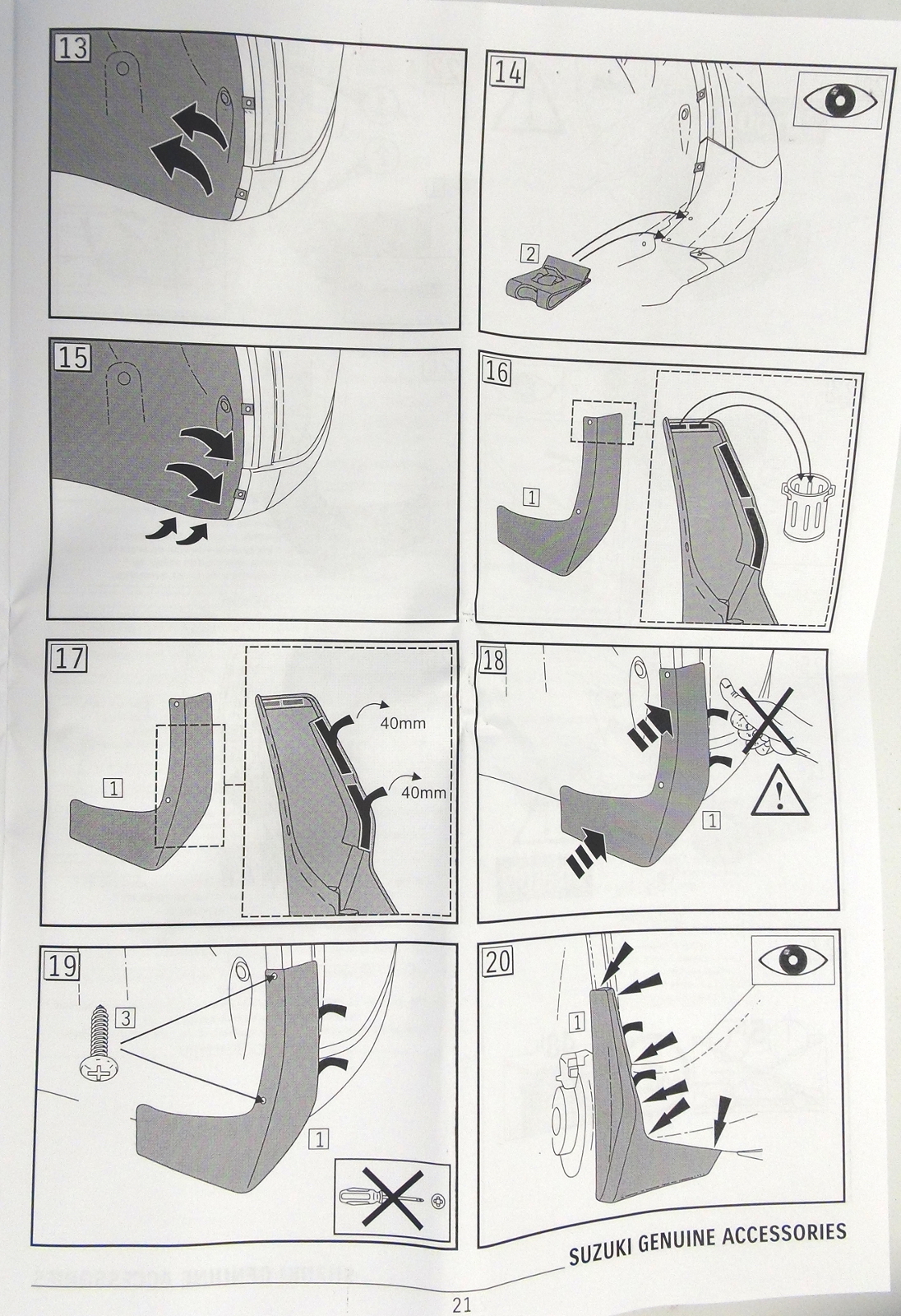 13

14

2

15

16

1

17

1

40mm

40mm

18

1

19

3

1

20

1

SUZUKI GENUINE ACCESSORIES

21